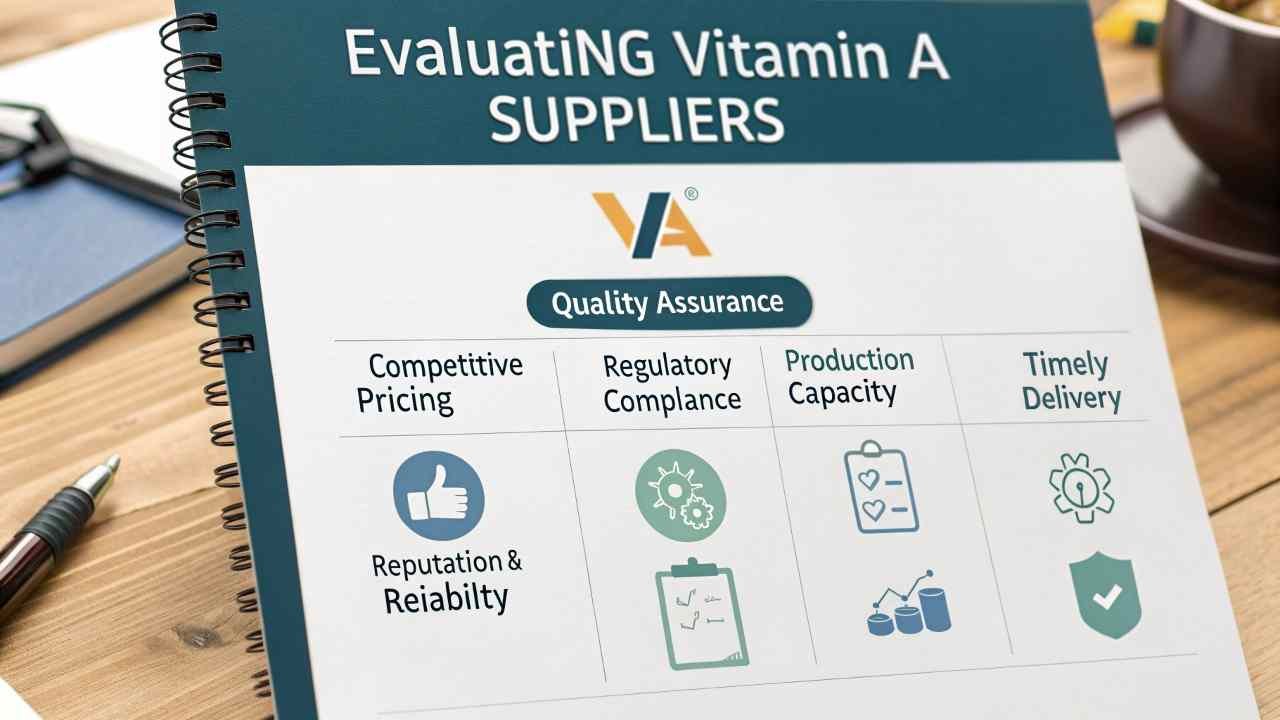 EvaluatiNG Vitamin A SUPPLIERS

VA®

Quality Assurance

| Competitive Pricing | Regulatory Complance | Production Capacity | Timely Delivery |
|---|---|---|---|
| Reputation & Reiabilty | | | |