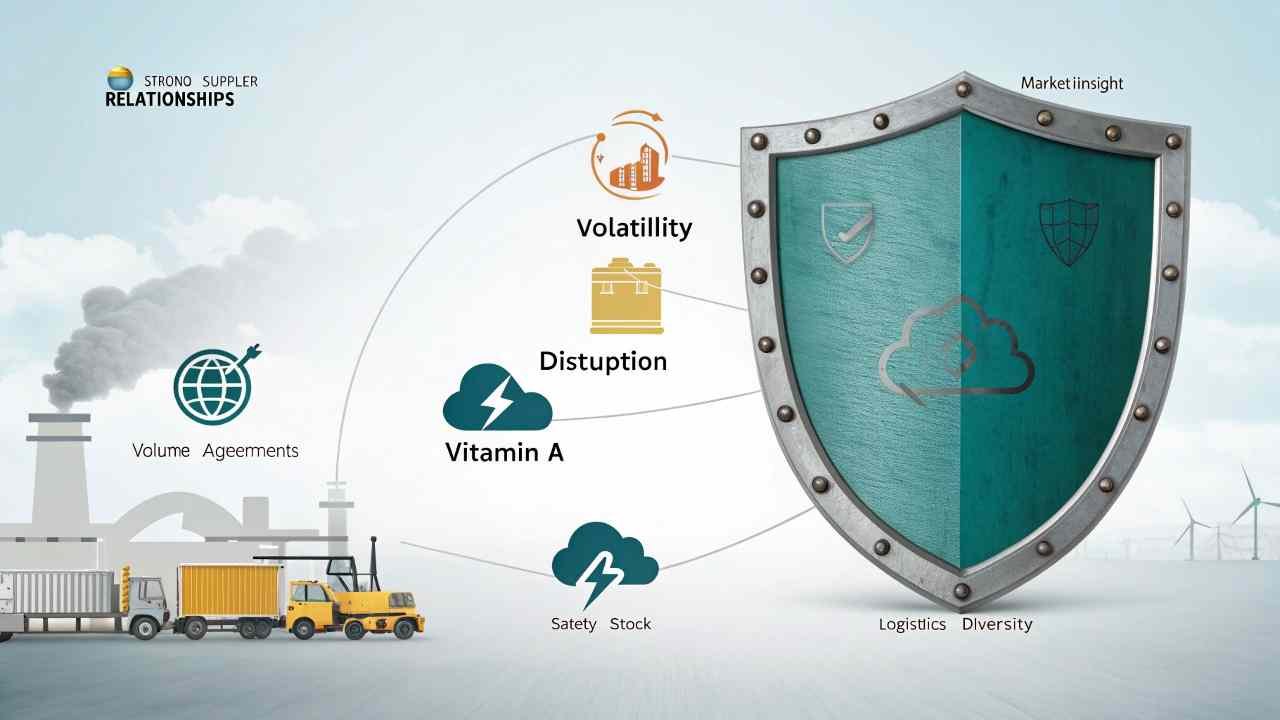 STRONO SUPPLER RELATIONSHIPS

Marketiinsight

Volatillity

Distuption

Volume Ageements

Vitamin A

Satety Stock

Logistics Dlversity